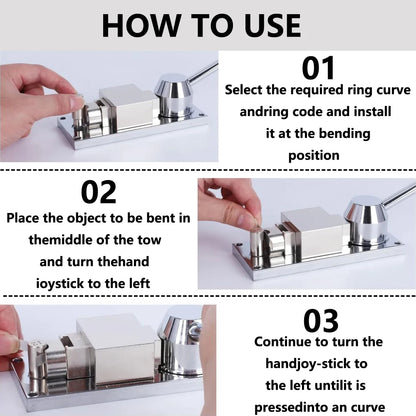 HOW TO USE

01
Select the required ring curve andring code and install it at the bending position

02
Place the object to be bent in themiddle of the tow and turn thehand ioystick to the left

03
Continue to turn the handjoy-stick to the left untilit is pressedinto an curve